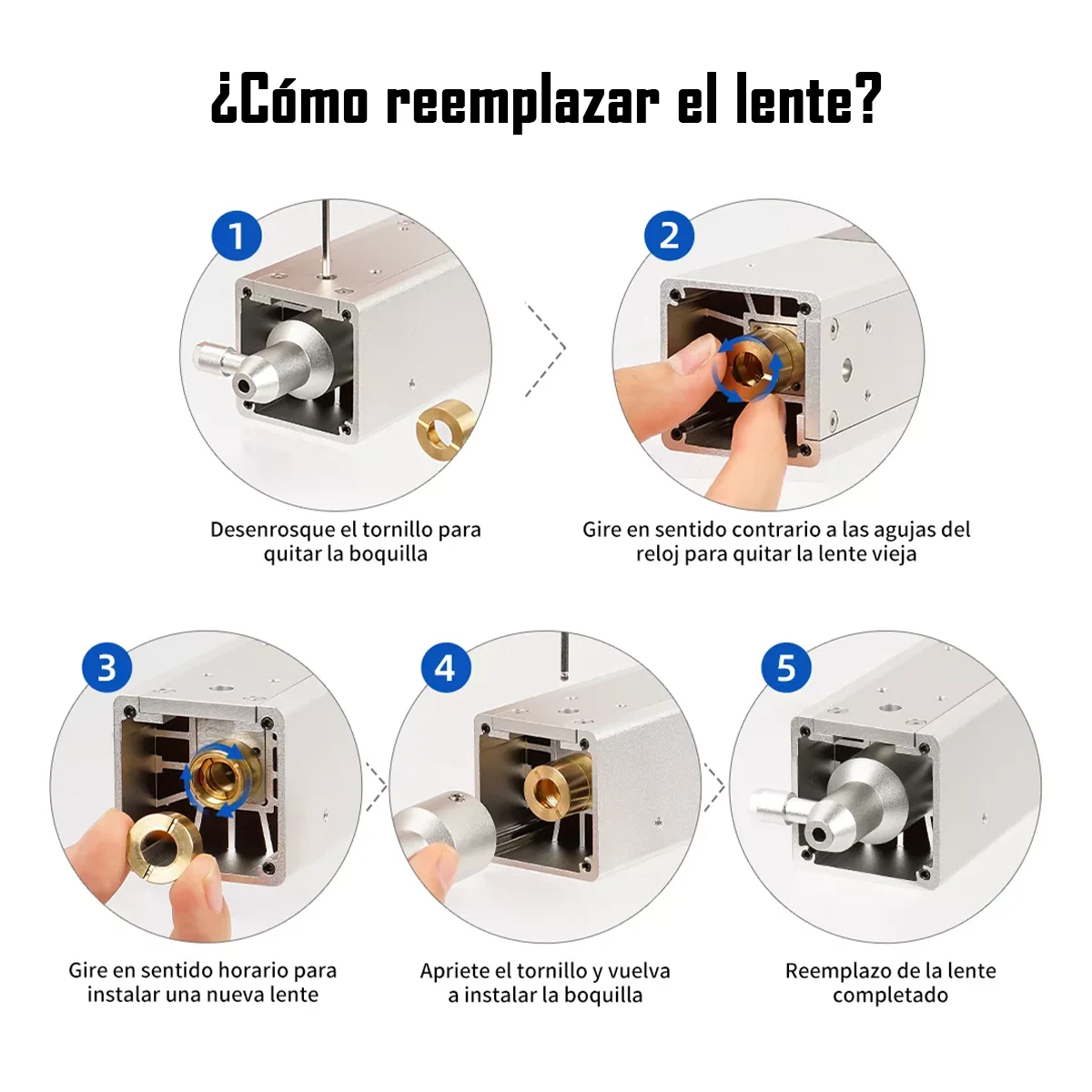 ¿Cómo reemplazar el lente?

1

Desenrosque el tornillo para quitar la boquilla

2

Gire en sentido contrario a las agujas del reloj para quitar la lente vieja

3

Gire en sentido horario para instalar una nueva lente

4

Apriete el tornillo y vuelva a instalar la boquilla

5

Reemplazo de la lente completado